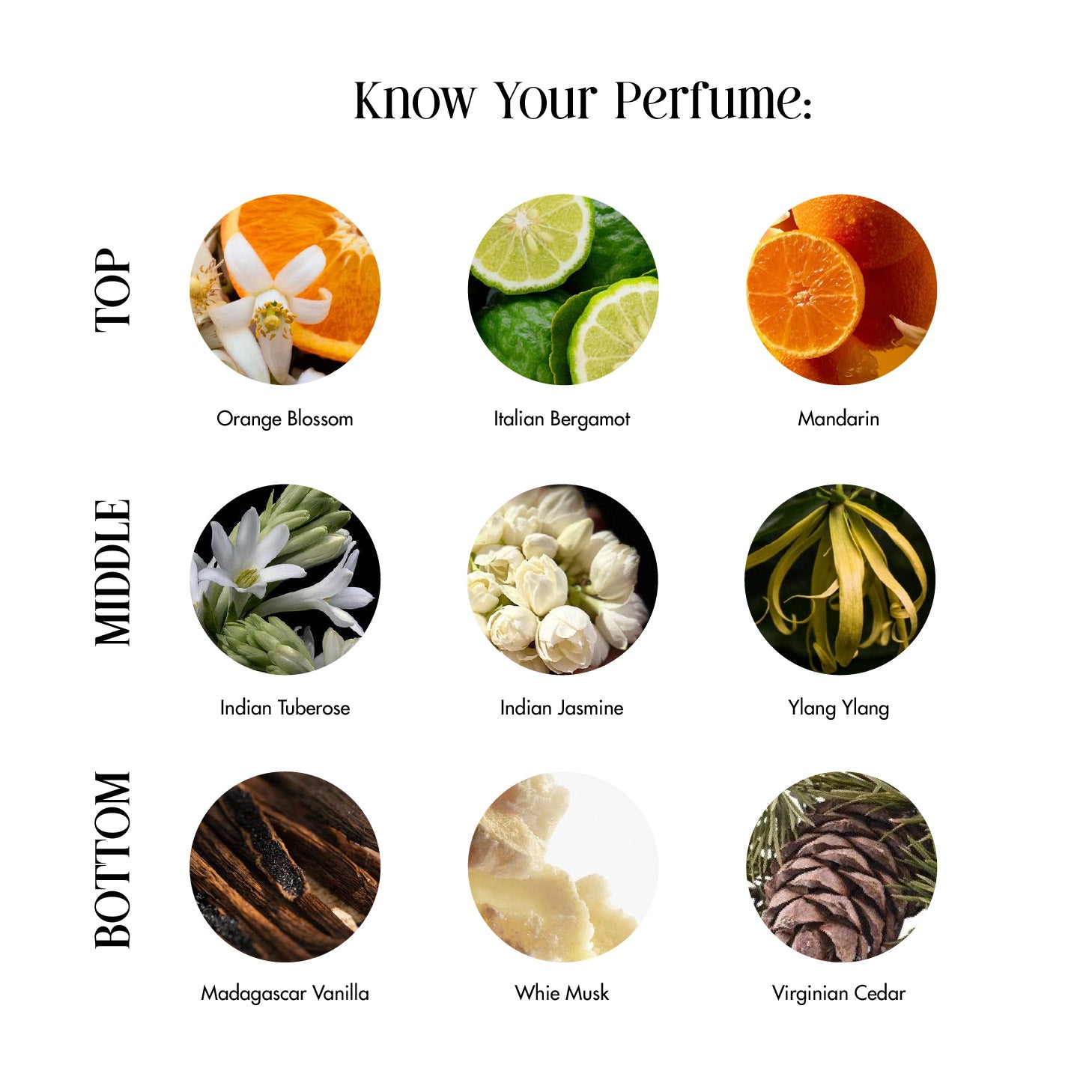 Know Your Perfume:

TOP

Orange Blossom

Italian Bergamot

Mandarin

MIDDLE

Indian Tuberose

Indian Jasmine

Ylang Ylang

BOTTOM

Madagascar Vanilla

Whie Musk

Virginian Cedar